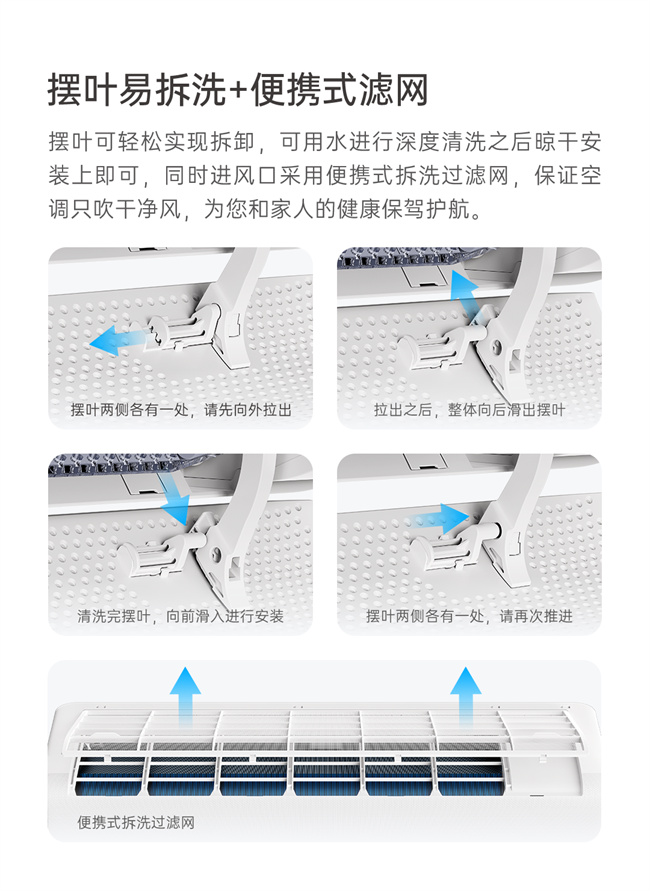 摆叶易拆洗+便携式滤网

摆叶可轻松实现拆卸，可用水进行深度清洗之后晾干安装上即可，同时进风口采用便携式拆洗过滤网，保证空调只吹干净风，为您和家人的健康保驾护航。

摆叶两侧各有一处，请先向外拉出

拉出之后，整体向后滑出摆叶

清洗完摆叶，向前滑入进行安装

摆叶两侧各有一处，请再次推进

便携式拆洗过滤网