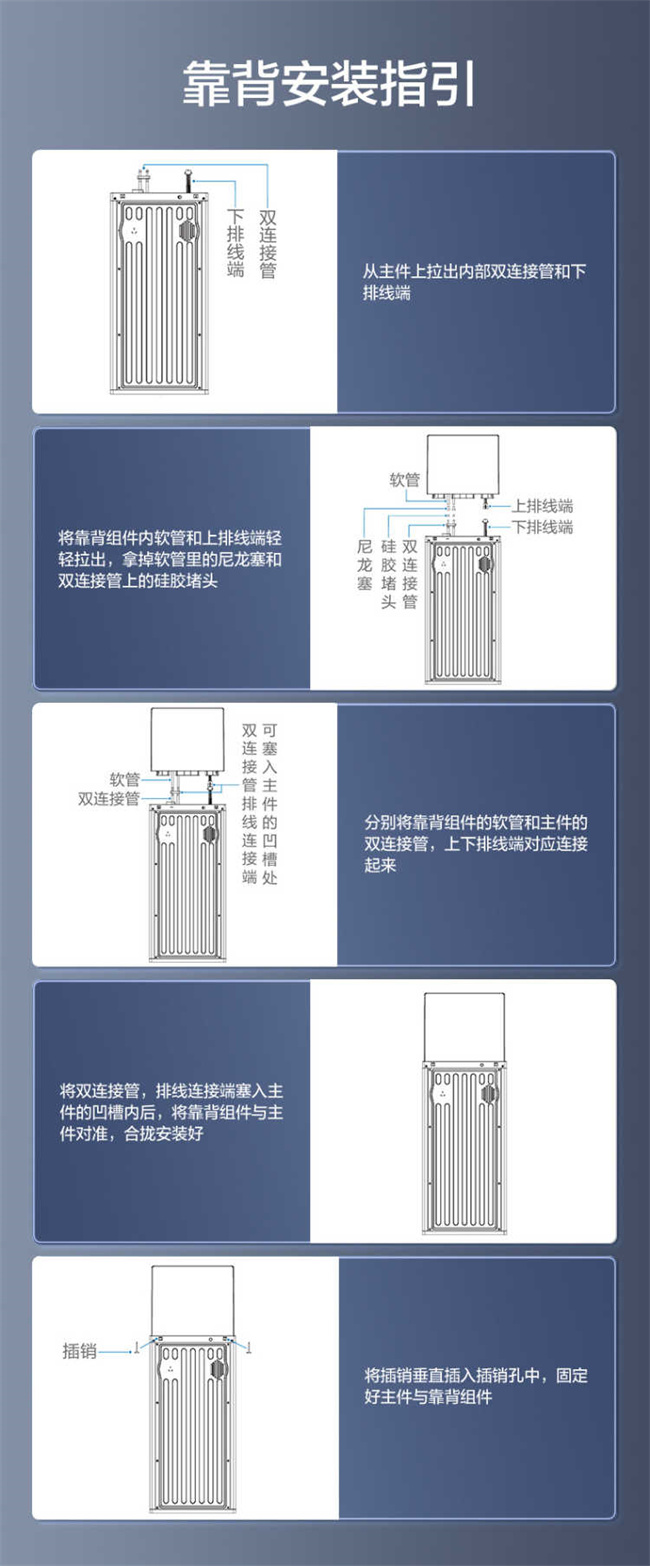 靠背安装指引

下排线端
双连接管

从主件上拉出内部双连接管和下排线端

将靠背组件内软管和上排线端轻轻拉出，拿掉软管里的尼龙塞和双连接管上的硅胶堵头

软管
上排线端
下排线端
尼龙塞
硅胶堵头
双连接管

软管
双连接管
双连接管排线连接端
可塞入主件的凹槽处

分别将靠背组件的软管和主件的双连接管，上下排线端对应连接起来

将双连接管，排线连接端塞入主件的凹槽内后，将靠背组件与主件对准，合拢安装好

插销

将插销垂直插入插销孔中，固定好主件与靠背组件