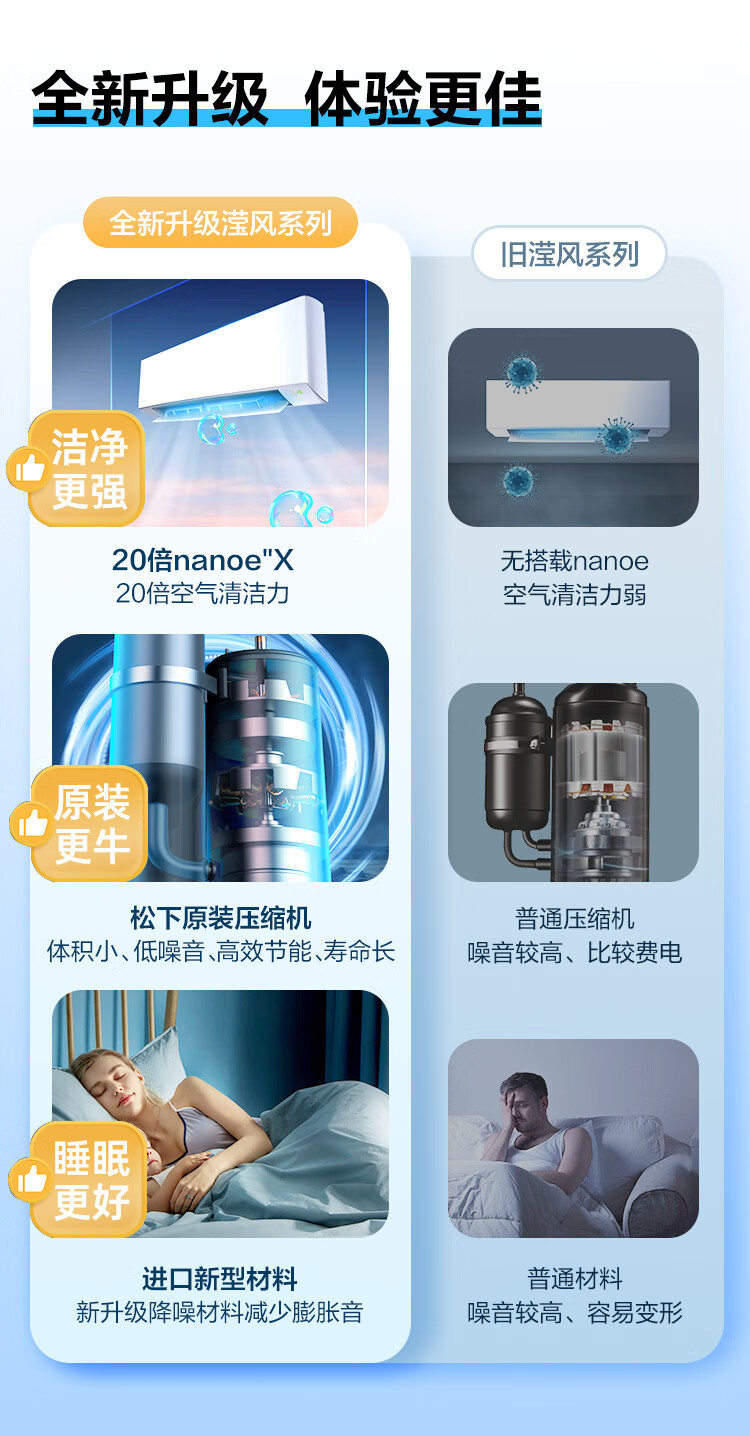 全新升级 体验更佳

全新升级滢风系列

洁净更强

20倍nanoe"X
20倍空气清洁力

原装更牛

松下原装压缩机
体积小、低噪音、高效节能、寿命长

睡眠更好

进口新型材料
新升级降噪材料减少膨胀音

旧滢风系列

无搭载nanoe
空气清洁力弱

普通压缩机
噪音较高、比较费电

普通材料
噪音较高、容易变形