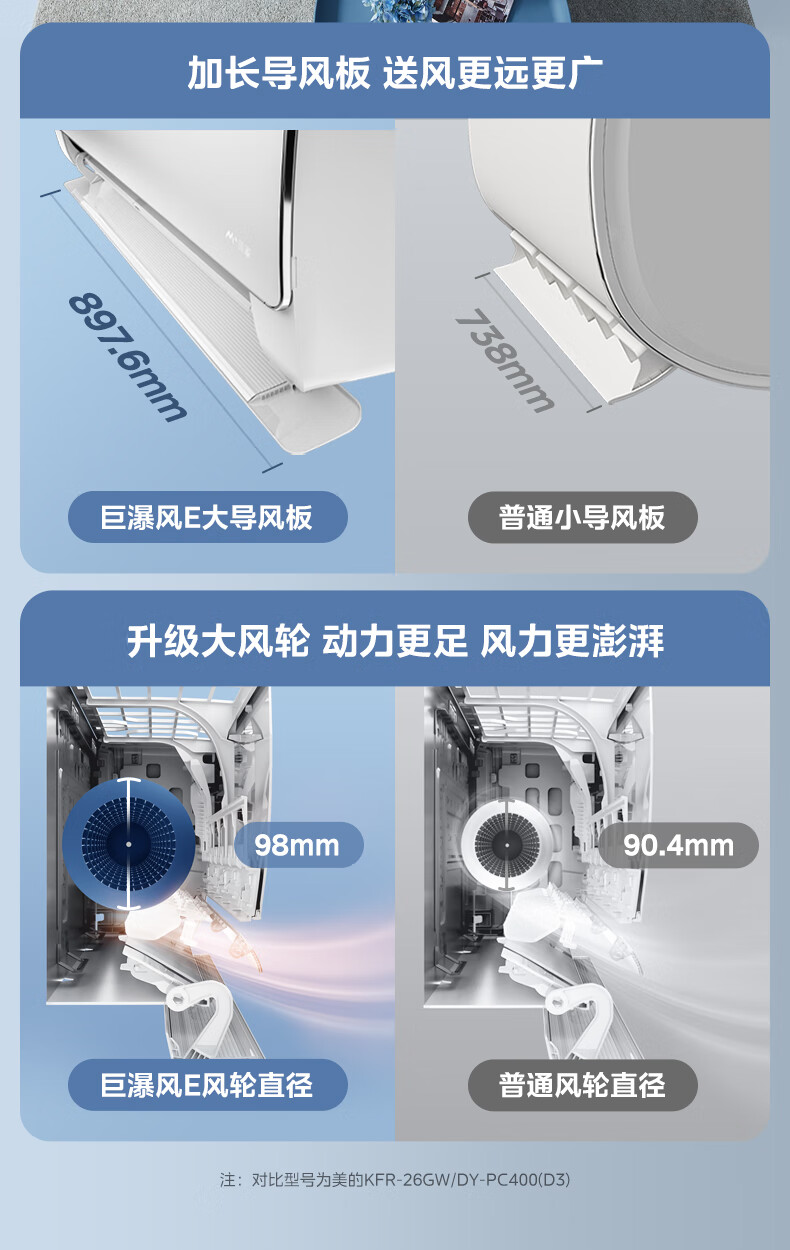 加长导风板 送风更远更广

897.6mm

738mm

巨瀑风E大导风板

普通小导风板

升级大风轮 动力更足 风力更澎湃

98mm

90.4mm

巨瀑风E风轮直径

普通风轮直径

注：对比型号为美的KFR-26GW/DY-PC400(D3)