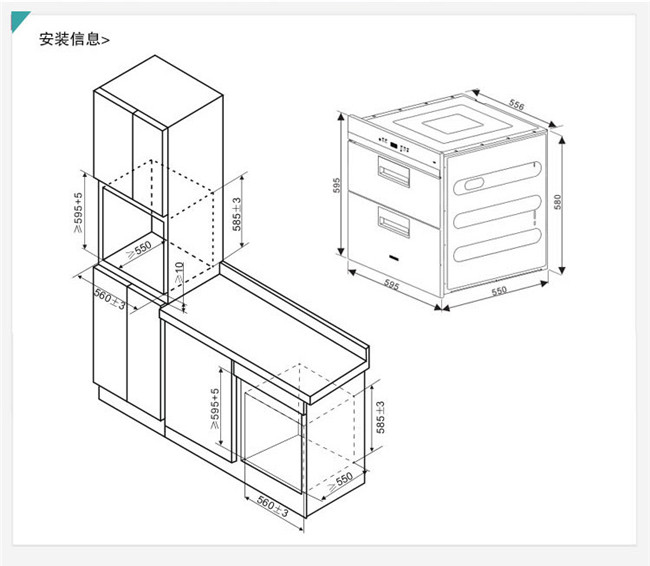 安装信息>

≥595+5

585±3

≥550

≥10

560±3

≥595+5

585±3

≥550

560±3

556

595

580

595

550