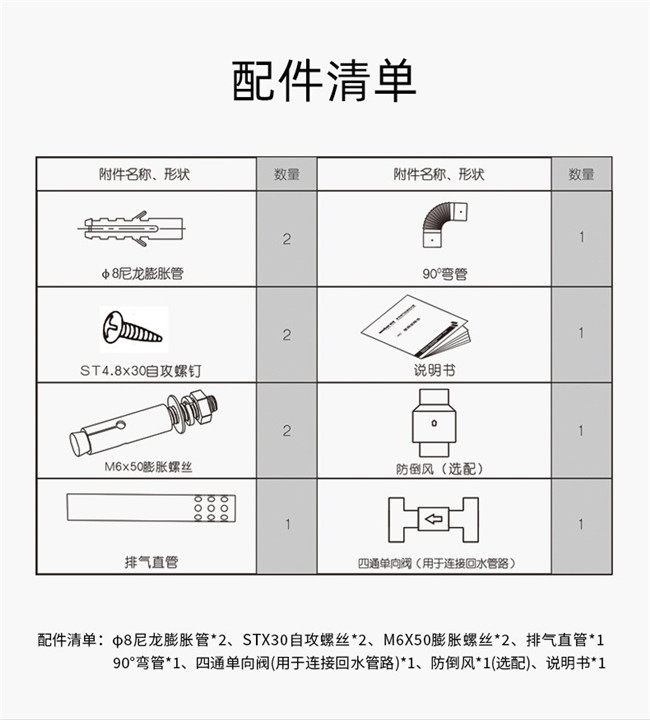 配件清单

| 附件名称、形状 | 数量 | 附件名称、形状 | 数量 |
|---|---|---|---|
| φ8尼龙膨胀管 | 2 | 90°弯管 | 1 |
| ST4.8x30自攻螺钉 | 2 | 说明书 | 1 |
| M6x50膨胀螺丝 | 2 | 防倒风（选配） | 1 |
| 排气直管 | 1 | 四通单向阀（用于连接回水管路） | 1 |

配件清单：φ8尼龙膨胀管*2、STX30自攻螺丝*2、M6X50膨胀螺丝*2、排气直管*1
90°弯管*1、四通单向阀(用于连接回水管路)*1、防倒风*1(选配)、说明书*1