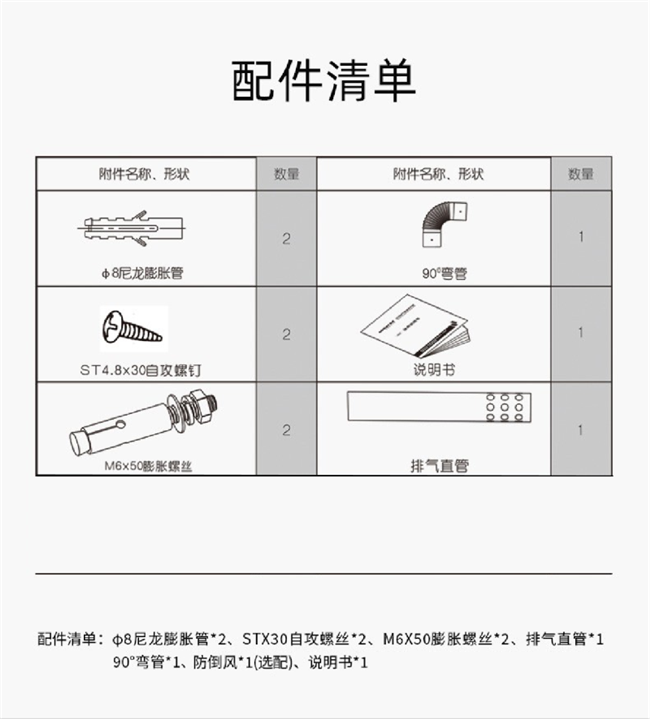 配件清单

| 附件名称、形状 | 数量 | 附件名称、形状 | 数量 |
|---|---|---|---|
| φ8尼龙膨胀管 | 2 | 90°弯管 | 1 |
| ST4.8x30自攻螺钉 | 2 | 说明书 | 1 |
| M6x50膨胀螺丝 | 2 | 排气直管 | 1 |

配件清单：φ8尼龙膨胀管*2、STX30自攻螺丝*2、M6X50膨胀螺丝*2、排气直管*1
90°弯管*1、防倒风*1(选配)、说明书*1