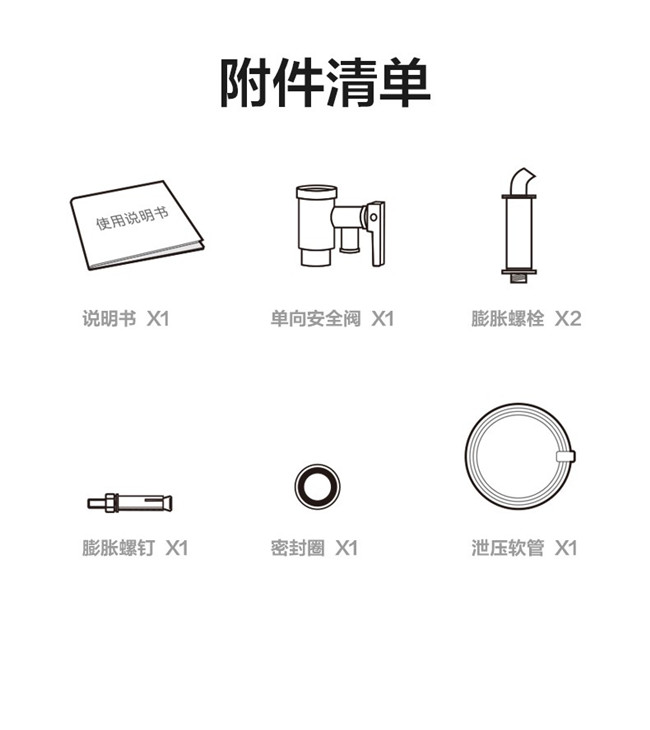 附件清单

使用说明书

说明书 X1

单向安全阀 X1

膨胀螺栓 X2

膨胀螺钉 X1

密封圈 X1

泄压软管 X1