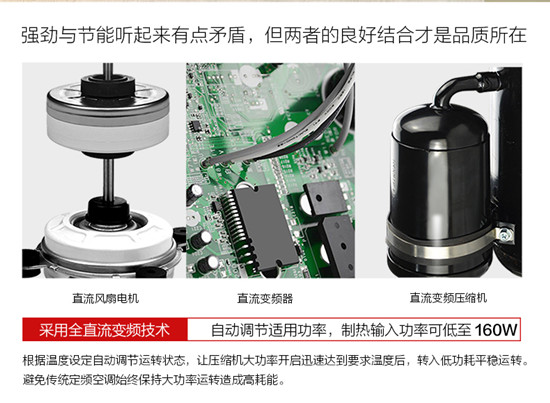 强劲与节能听起来有点矛盾，但两者的良好结合才是品质所在

直流风扇电机

直流变频器

直流变频压缩机

采用全直流变频技术

自动调节适用功率，制热输入功率可低至 160W

根据温度设定自动调节运转状态，让压缩机大功率开启迅速达到要求温度后，转入低功耗平稳运转。避免传统定频空调始终保持大功率运转造成高耗能。