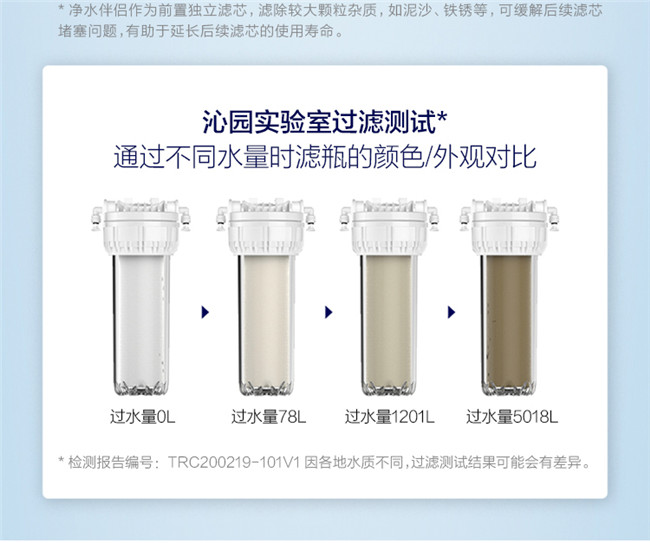 * 净水伴侣作为前置独立滤芯，滤除较大颗粒杂质，如泥沙、铁锈等，可缓解后续滤芯堵塞问题，有助于延长后续滤芯的使用寿命。

沁园实验室过滤测试*
通过不同水量时滤瓶的颜色/外观对比

过水量0L
过水量78L
过水量1201L
过水量5018L

* 检测报告编号：TRC200219-101V1 因各地水质不同，过滤测试结果可能会有差异。