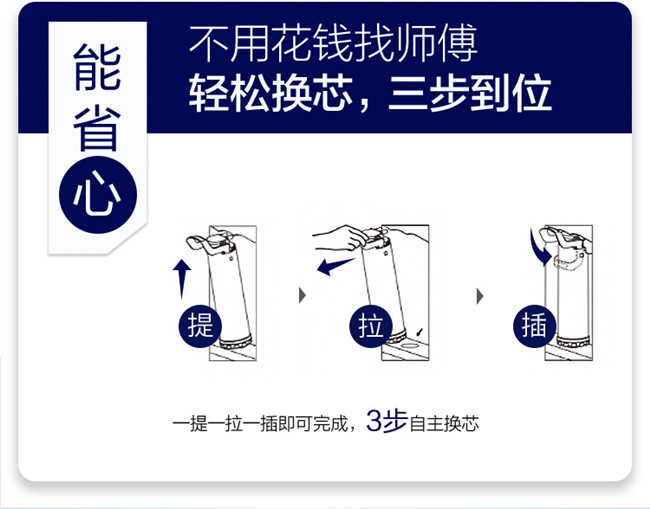 能省心

不用花钱找师傅
轻松换芯，三步到位

提

拉

插

一提一拉一插即可完成，3步自主换芯