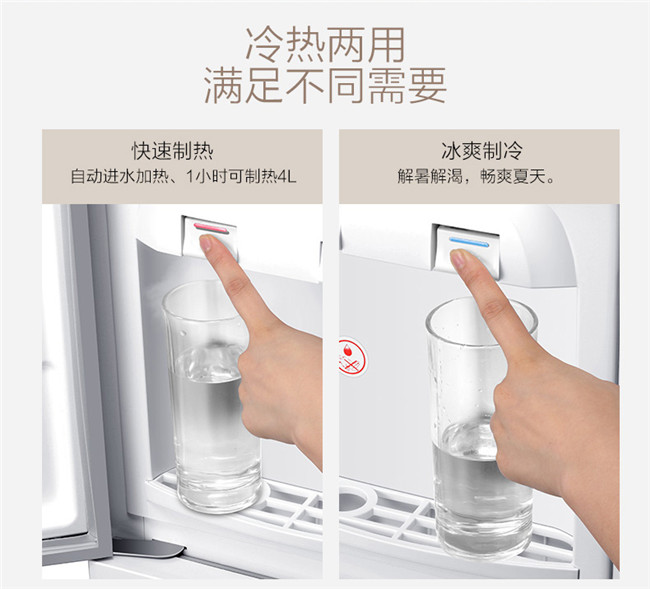 冷热两用
满足不同需要

快速制热
自动进水加热、1小时可制热4L

冰爽制冷
解暑解渴，畅爽夏天。