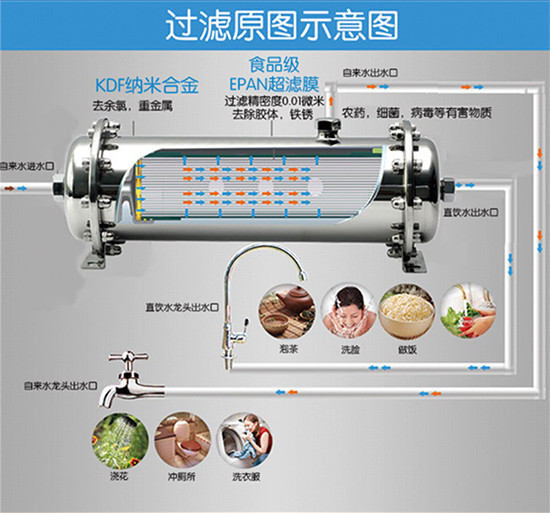 过滤原图示意图

KDF纳米合金
去余氯，重金属

食品级
EPAN超滤膜
过滤精密度0.01微米
去除胶体，铁锈

自来水出水口
农药，细菌，病毒等有害物质

自来水进水口

直饮水出水口

直饮水龙头出水口

泡茶
洗脸
做饭

自来水龙头出水口

浇花
冲厕所
洗衣服