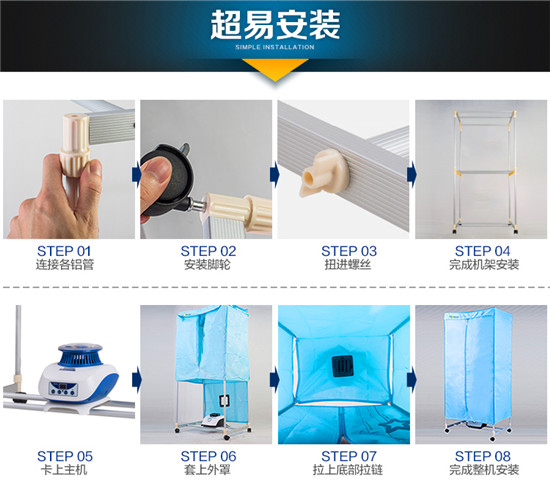 超易安装
SIMPLE INSTALLATION

STEP 01
连接各铝管

STEP 02
安装脚轮

STEP 03
扭进螺丝

STEP 04
完成机架安装

STEP 05
卡上主机

STEP 06
套上外罩

STEP 07
拉上底部拉链

STEP 08
完成整机安装