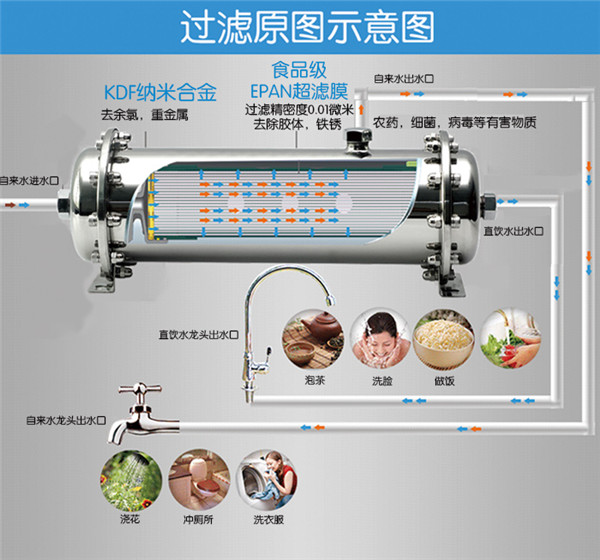 过滤原图示意图

KDF纳米合金
去余氯，重金属

食品级
EPAN超滤膜
过滤精密度0.01微米
去除胶体，铁锈

自来水出水口
农药，细菌，病毒等有害物质

自来水进水口

直饮水出水口

直饮水龙头出水口

泡茶
洗脸
做饭

自来水龙头出水口

浇花
冲厕所
洗衣服