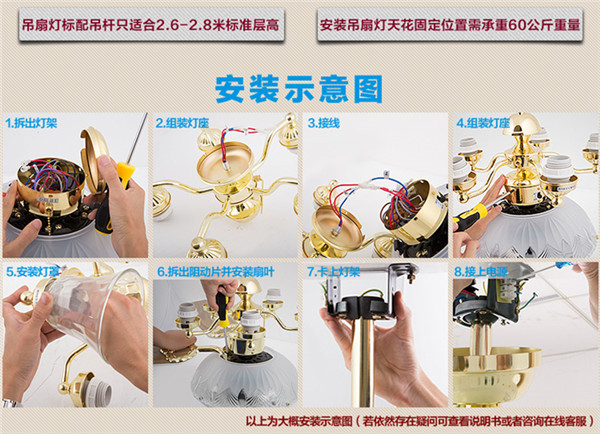 吊扇灯标配吊杆只适合2.6-2.8米标准层高

安装吊扇灯天花固定位置需承重60公斤重量

安装示意图

1.拆出灯架

2.组装灯座

3.接线

4.组装灯座

5.安装灯罩

6.拆出阻动片并安装扇叶

7.卡上灯架

8.接上电源

以上为大概安装示意图（若依然存在疑问可查看说明书或者咨询在线客服）