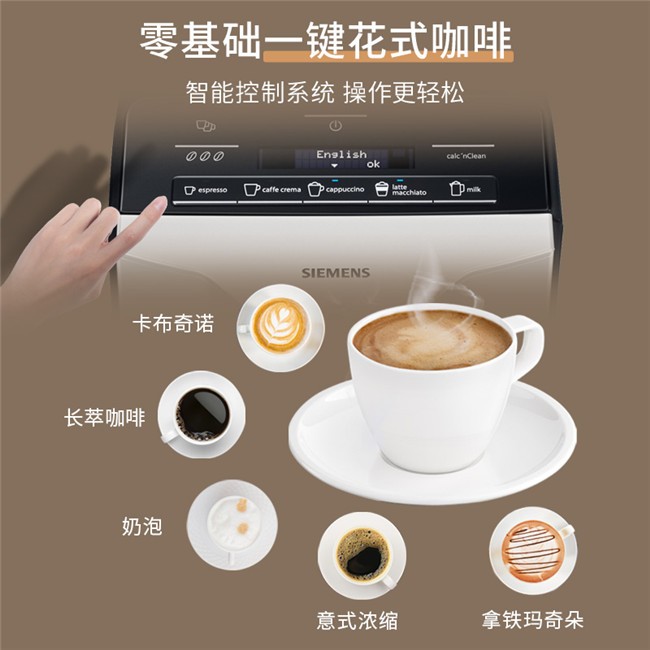 零基础一键花式咖啡

智能控制系统 操作更轻松

English
ok

calc'nClean

espresso

caffe crema

cappuccino

latte macchiato

milk

SIEMENS

卡布奇诺

长萃咖啡

奶泡

意式浓缩

拿铁玛奇朵