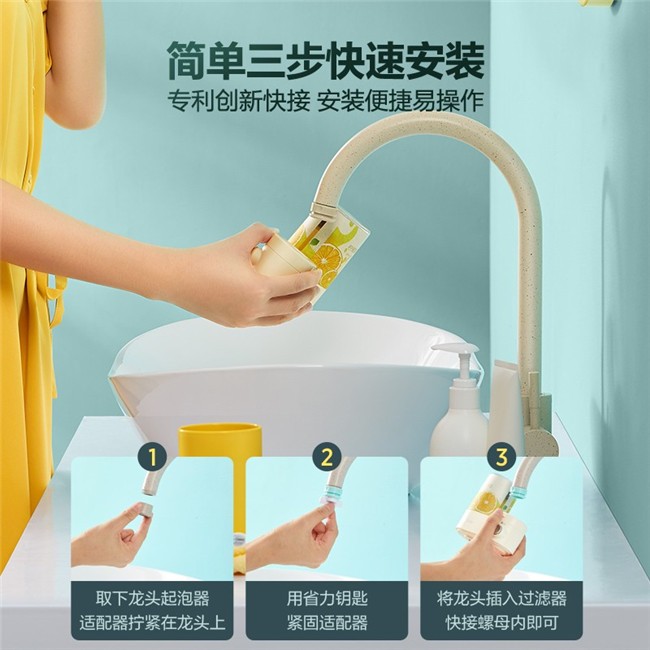 简单三步快速安装
专利创新快接 安装便捷易操作

1
取下龙头起泡器
适配器拧紧在龙头上

2
用省力钥匙
紧固适配器

3
将龙头插入过滤器
快接螺母内即可