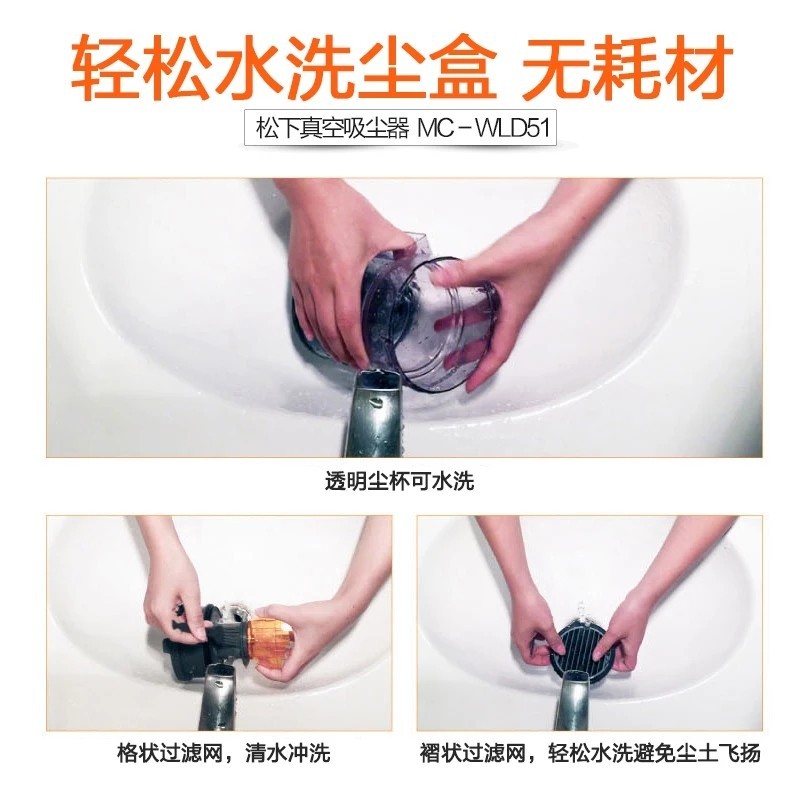 轻松水洗尘盒 无耗材

松下真空吸尘器 MC-WLD51

透明尘杯可水洗

格状过滤网，清水冲洗

褶状过滤网，轻松水洗避免尘土飞扬